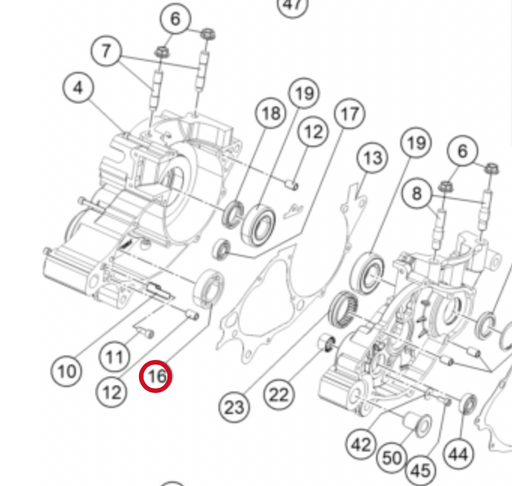 47
6
7
4
18
19
12
17
13
19
6
8
10
11
12
16
23
22
42
50
45
44