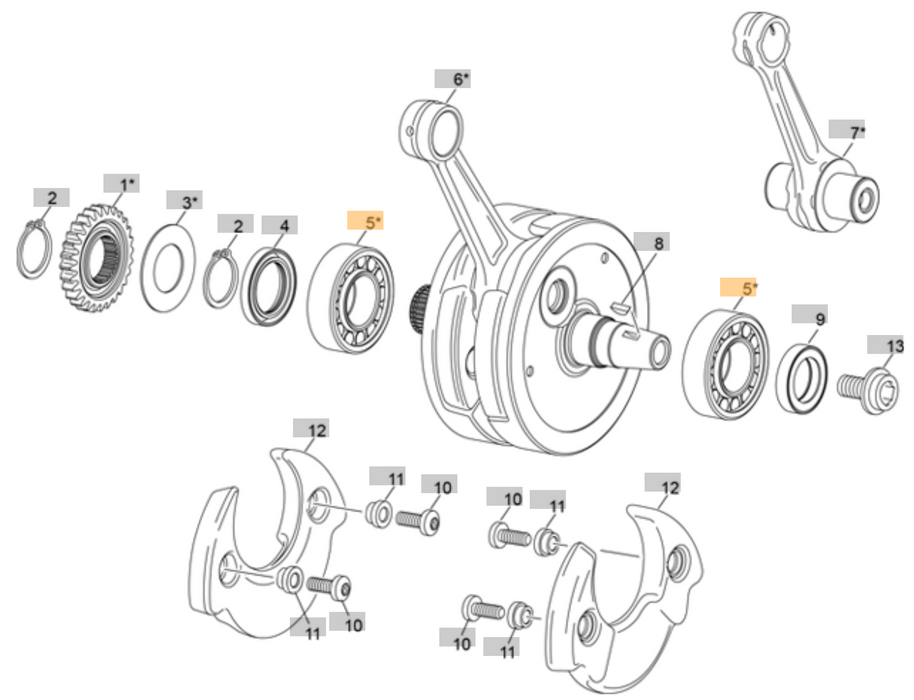 6*
7*
2
1*
3*
2
4
5*
8
5*
9
13
12
11
10
10
11
12
11
10
10
11