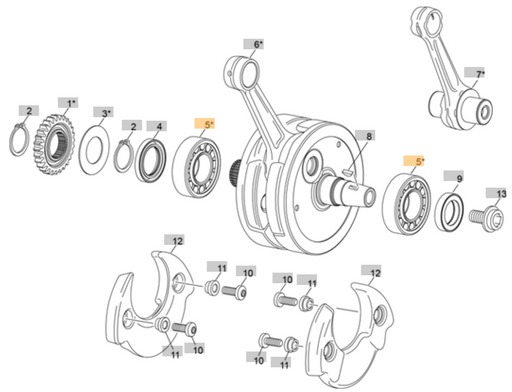 6*
7*
2
1*
3*
2
4
5*
8
5*
9
13
12
11
10
10
11
12
11
10
10
11