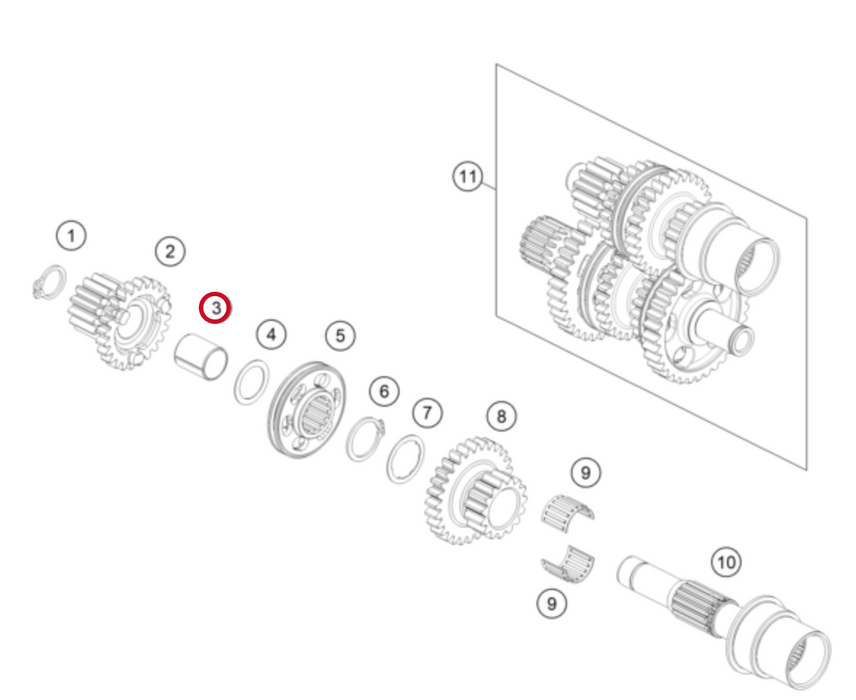 11
1
2
3
4
5
6
7
8
9
9
10