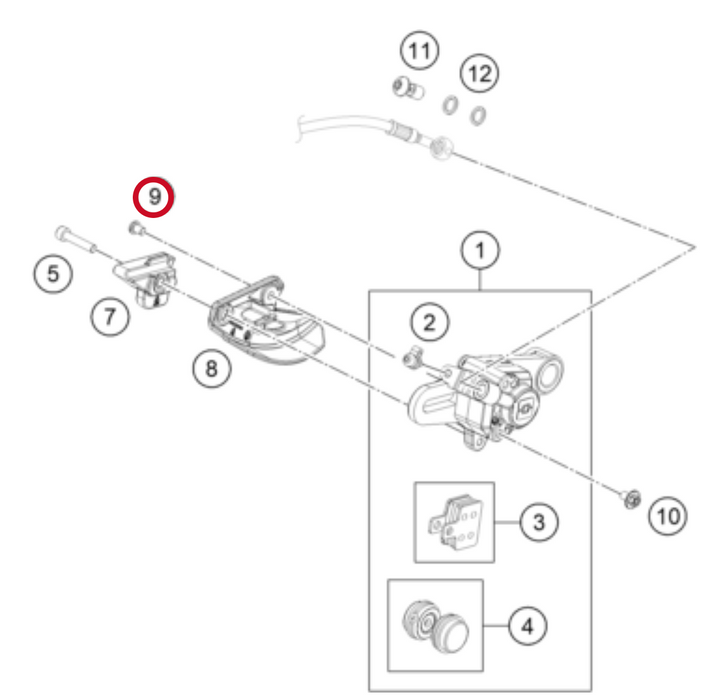 11
12
9
5
7
8
1
2
3
4
10