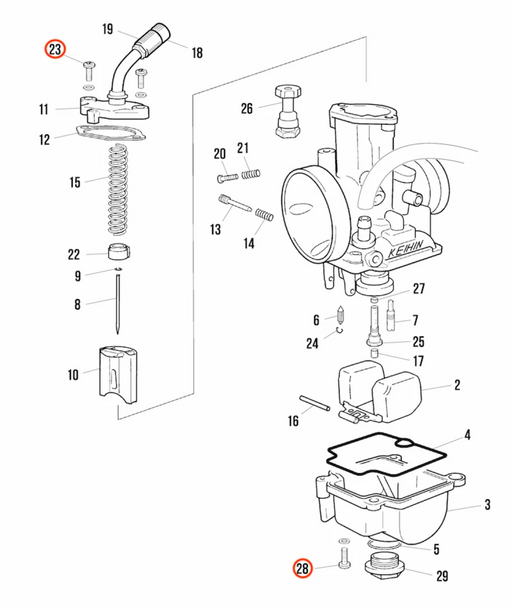 19
23
18
11
12
15
22
9
8
10
26
20
21
13
14
KEIHIN
27
6
7
24
25
17
2
16
4
3
5
28
29