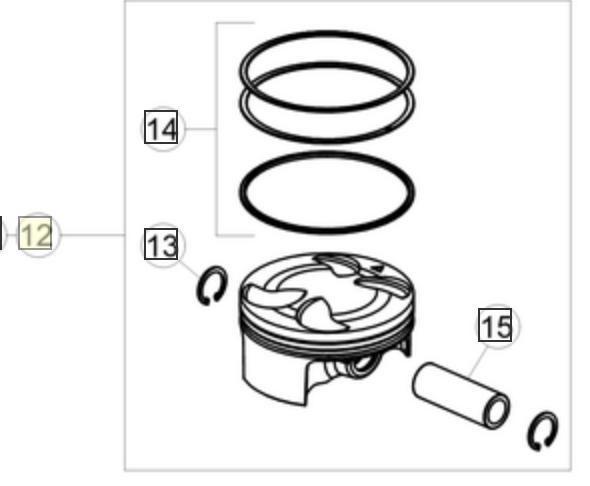 14
12
13
15