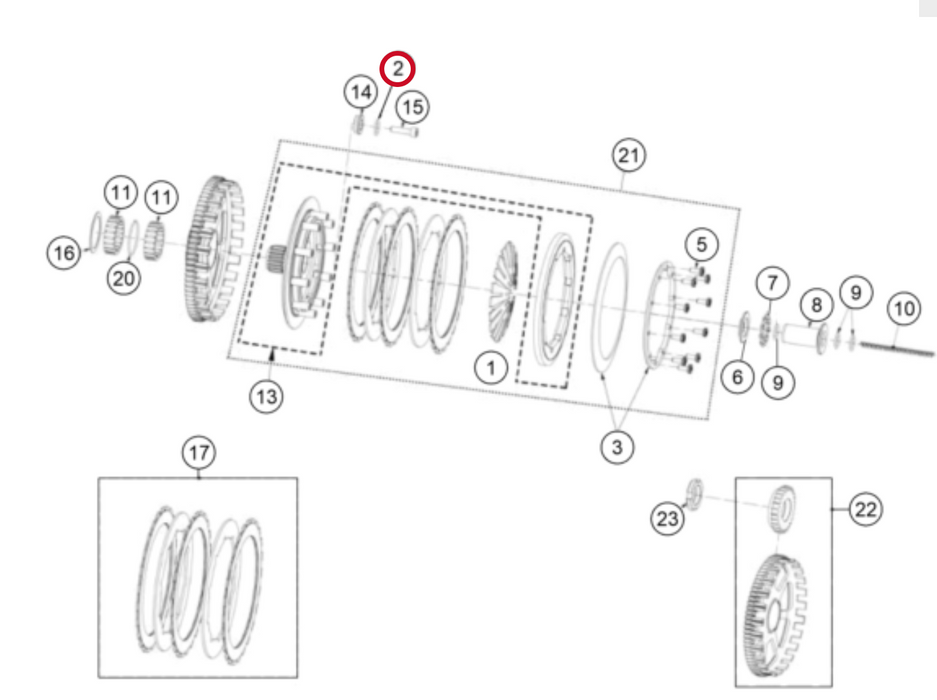 2
14
15
21
11
11
16
20
5
7
8
9
10
1
6
9
13
3
17
23
22