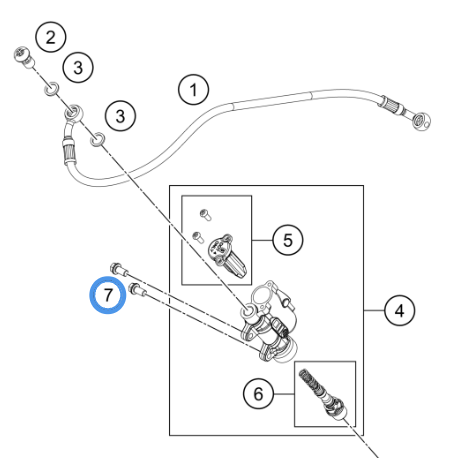 2
3
1
3
5
7
4
6