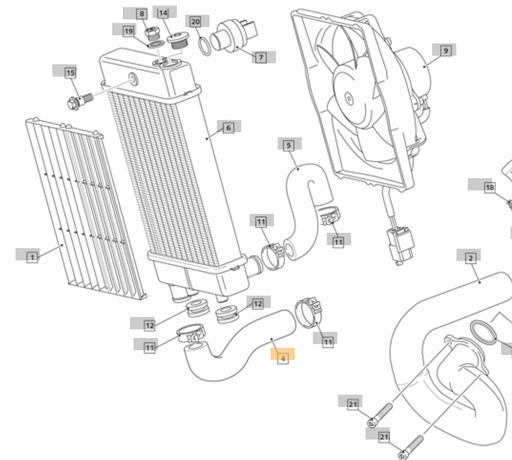 8
14
20
19
7
9
15
6
5
18
11
11
1
2
12
12
11
11
4
21
21