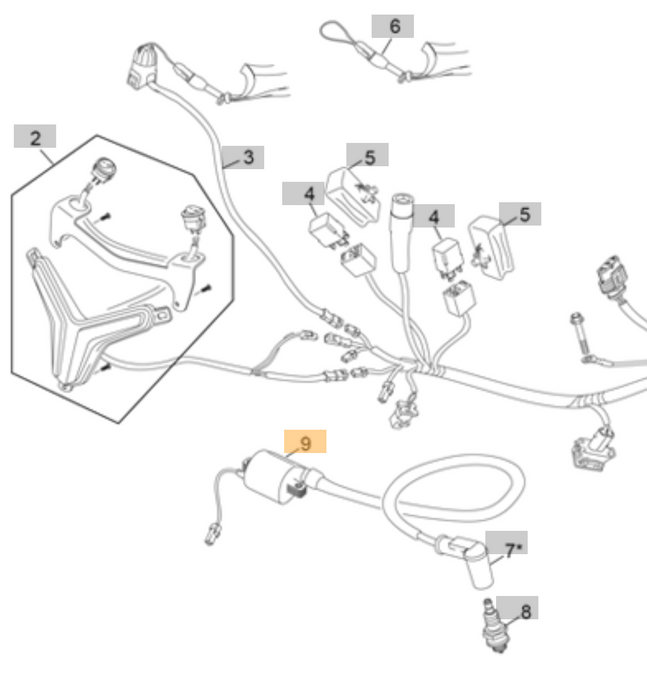 6

2

3

5

4

4

5

9

7*

8