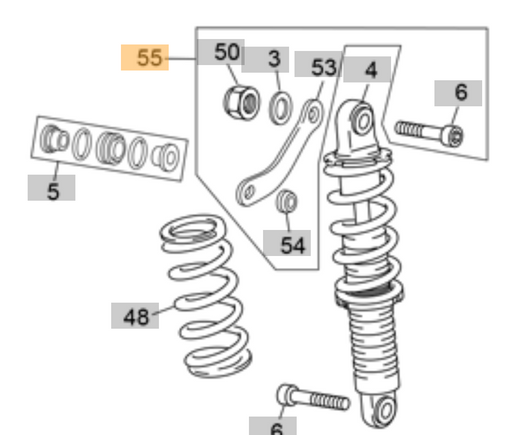 55
50
3
53
4
6
5
54
48
6