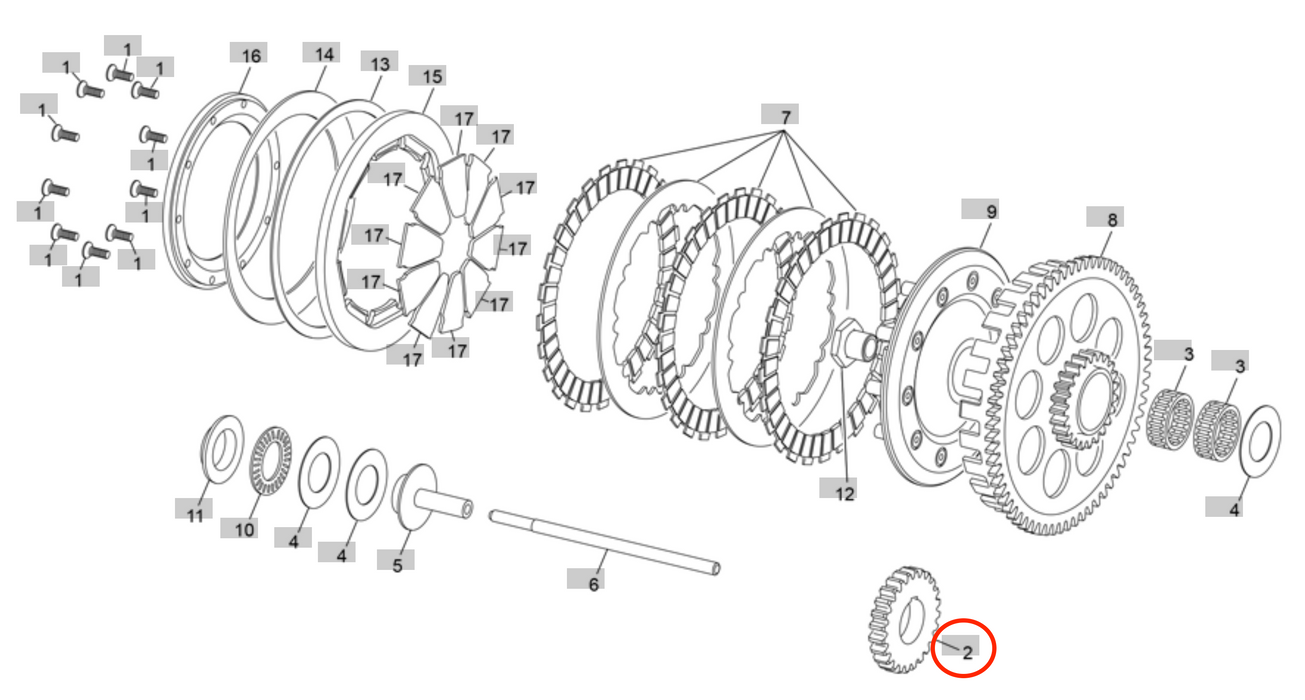 1
1
1
1
1
1
1
1
1
1
1
16
14
13
15
17
17
17
17
17
17
17
17
17
17
7
9
8
3
3
4
12
11
10
4
4
5
6
2